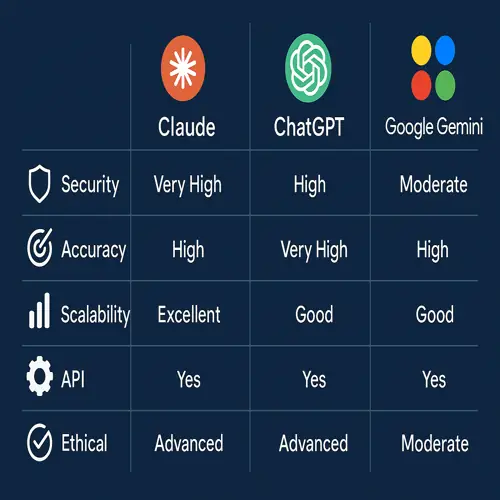 |  | Claude | ChatGPT | Google Gemini |
|---|---|---|---|
| Security | Very High | High | Moderate |
| Accuracy | High | Very High | High |
| Scalability | Excellent | Good | Good |
| API | Yes | Yes | Yes |
| Ethical | Advanced | Advanced | Moderate |